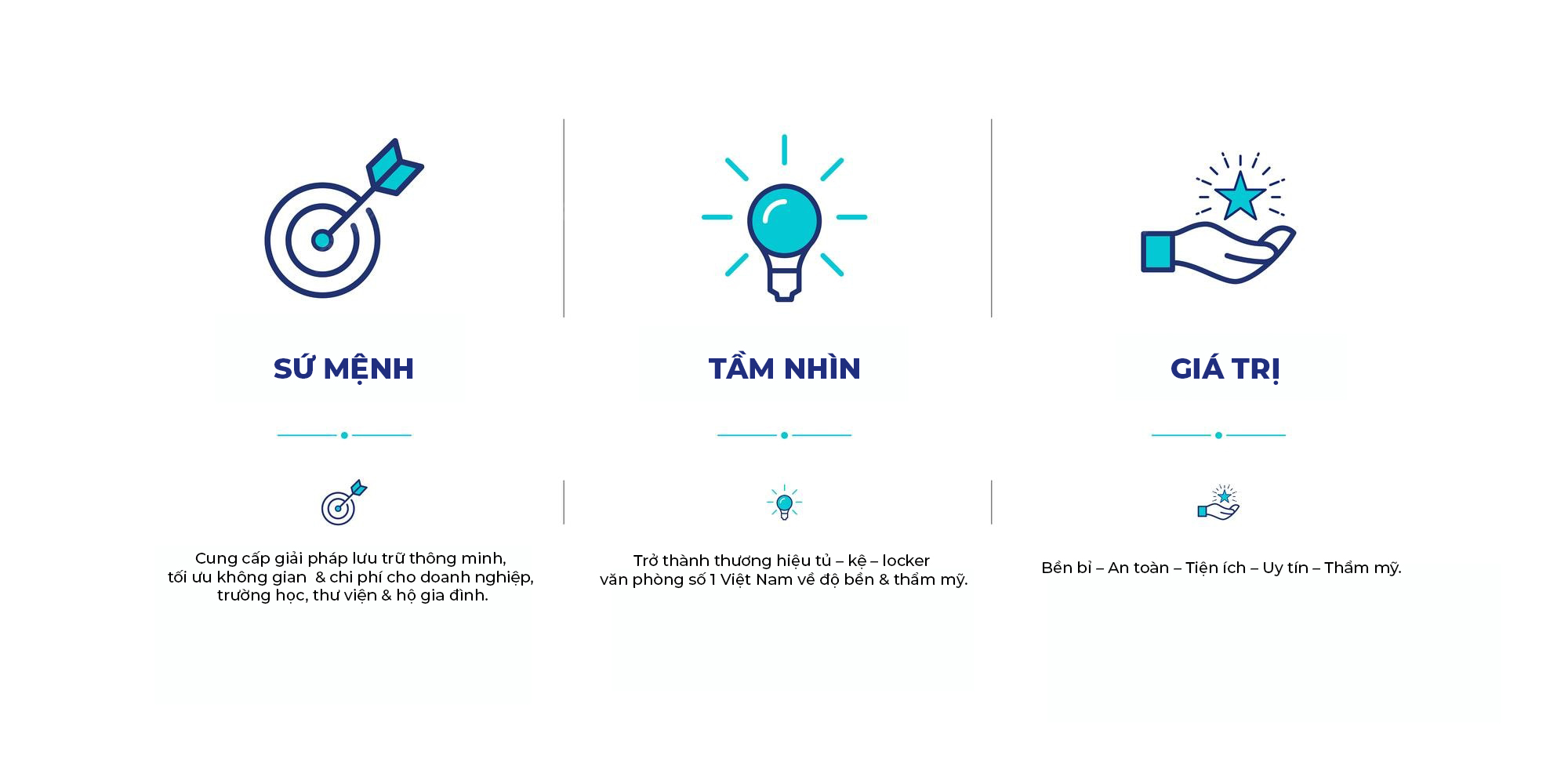 SỨ MỆNH

Cung cấp giải pháp lưu trữ thông minh, tối ưu không gian & chi phí cho doanh nghiệp, trường học, thư viện & hộ gia đình.

TẦM NHÌN

Trở thành thương hiệu tủ – kệ – locker văn phòng số 1 Việt Nam về độ bền & thẩm mỹ.

GIÁ TRỊ

Bền bỉ – An toàn – Tiện ích – Uy tín – Thẩm mỹ.